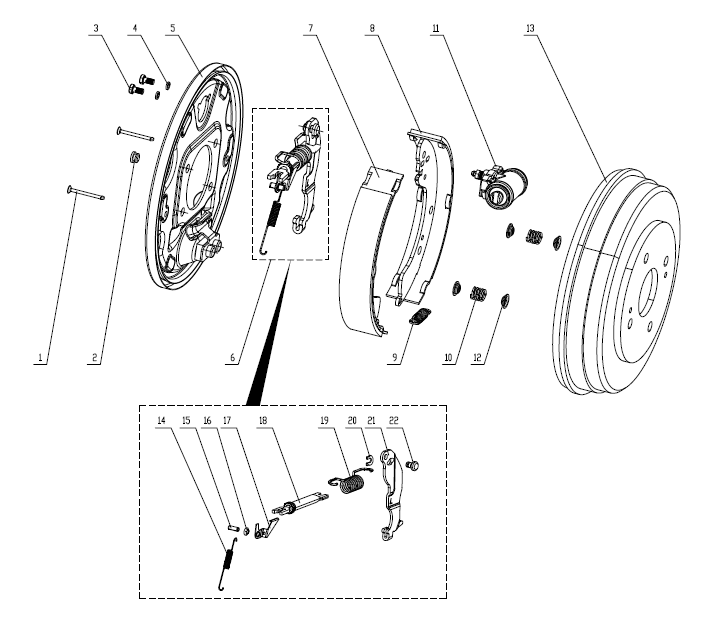 3
4
5
7
8
11
13
1
2
6
9
10
12
14
15
16
17
18
19
20
21
22