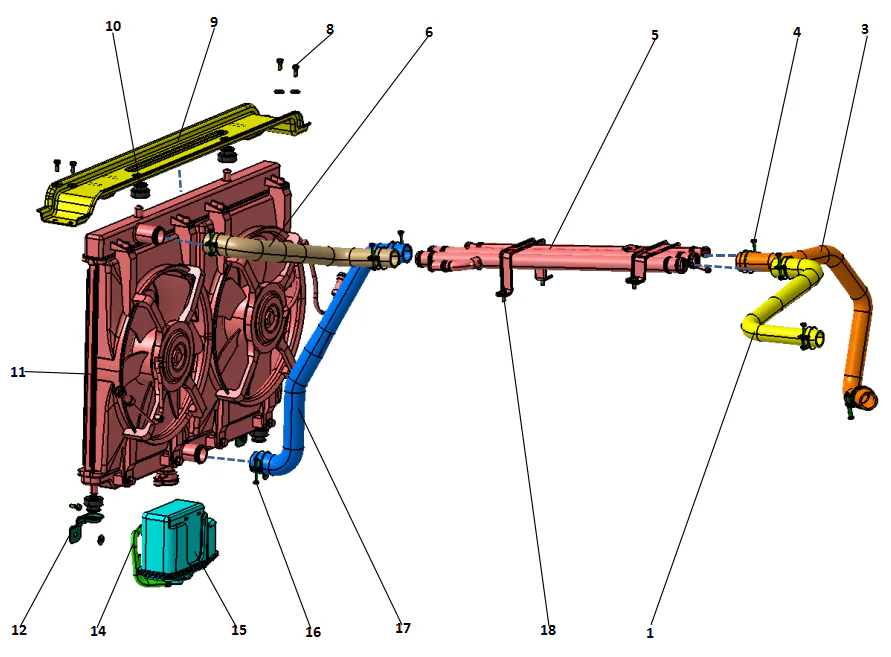 10
9
8
6
5
4
3
11
12
14
15
16
17
18
1