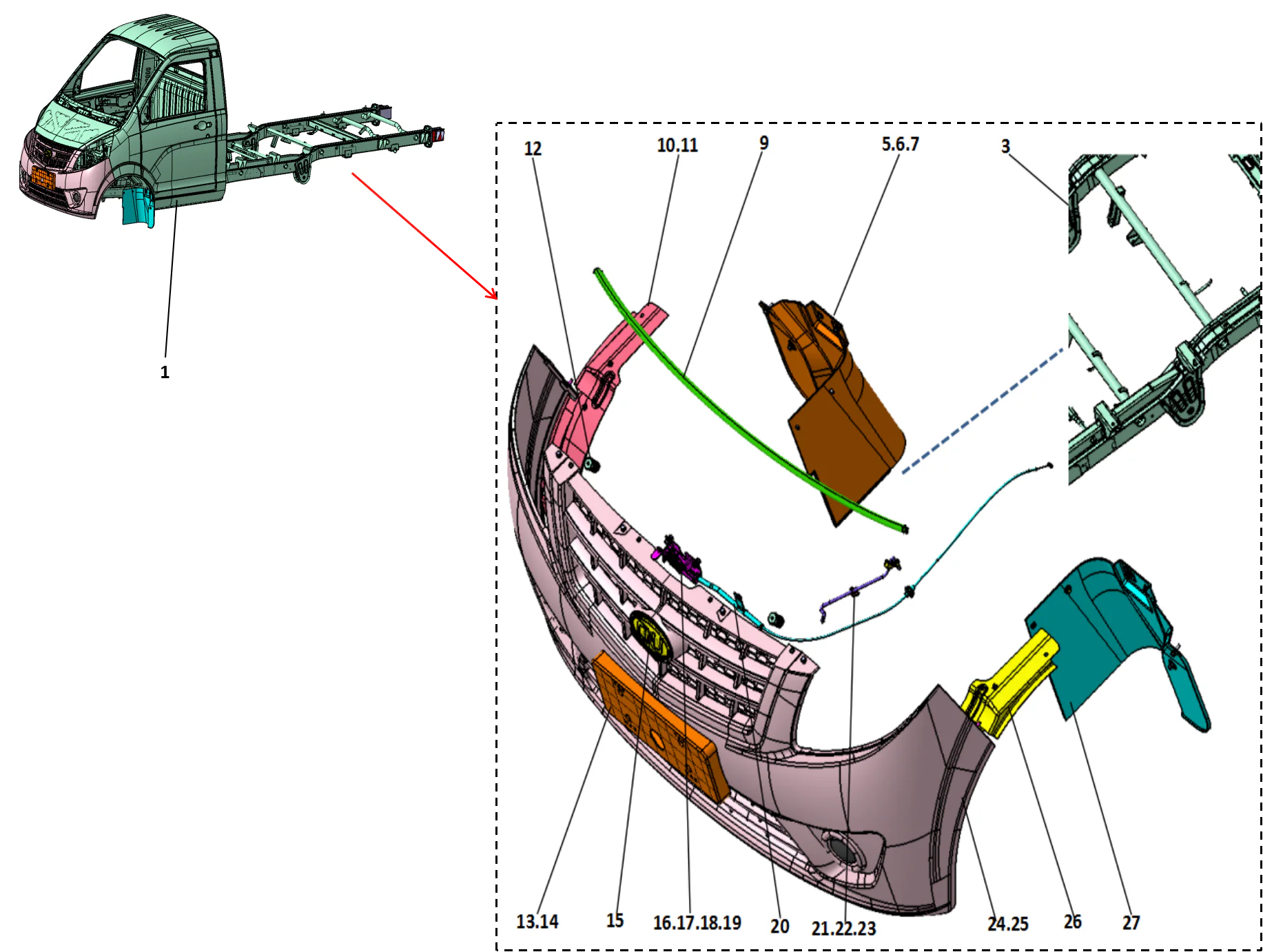 1

12

10.11

9

5.6.7

3

13.14

15

16.17.18.19

20

21.22.23

24.25

26

27