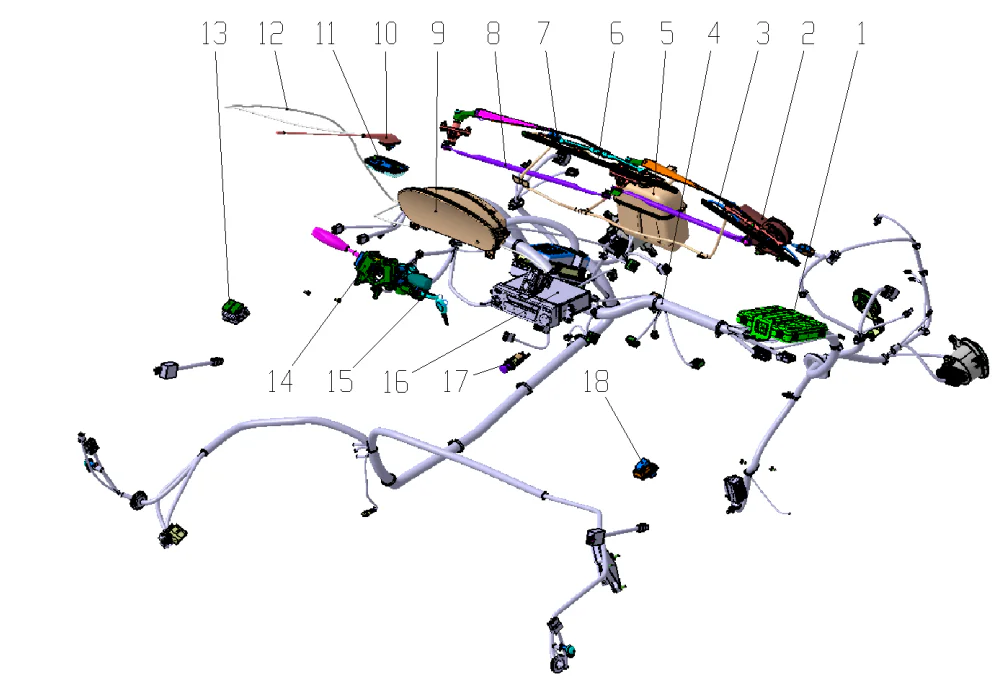 13 12 11 10 9 8 7 6 5 4 3 2 1

14 15 16 17 18