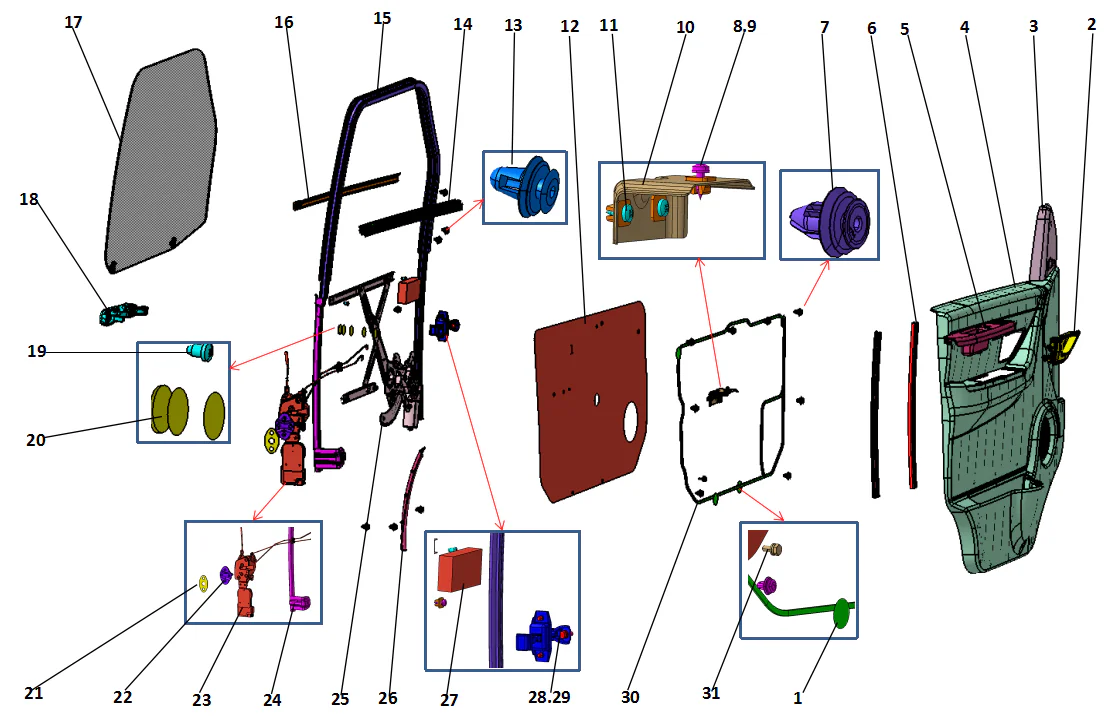 17
16
15
14
13
12
11
10
8,9
7
6
5
4
3
2
18
19
20
21
22
23
24
25
26
27
28.29
30
31
1