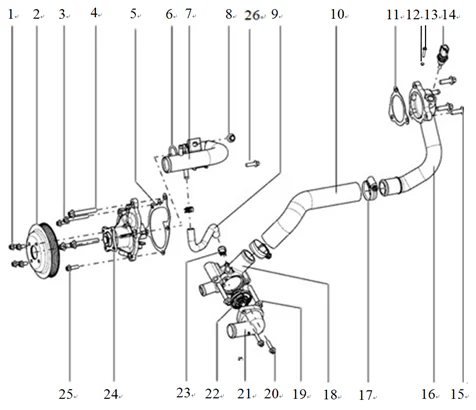 1 2 3 4 5 6 7 8 26 9 10 11 12 13 14

25 24 23 22 21 20 19 18 17 16 15