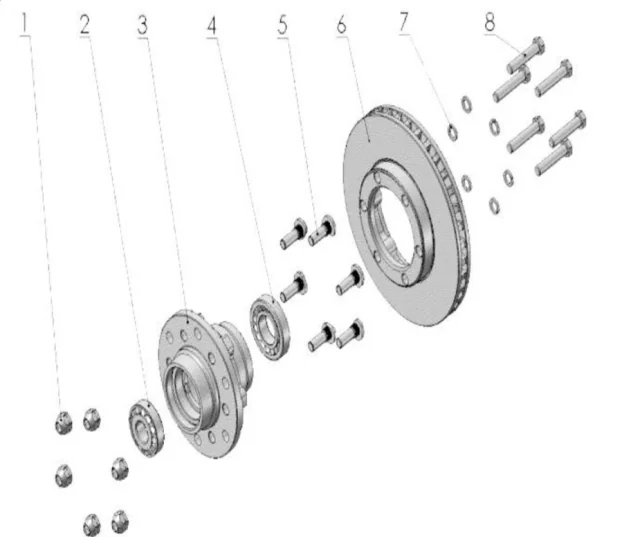 1 2 3 4 5 6 7 8