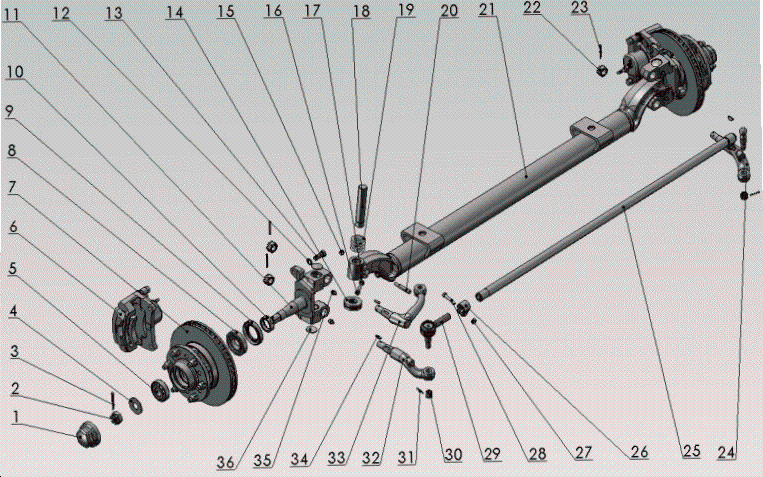 11 12 13 14 15 16 17 18 19 20 21 22 23

10

9

8

7

6

5

4

3

2

1

36 35 34 33 32 31 30 29 28 27 26 25 24