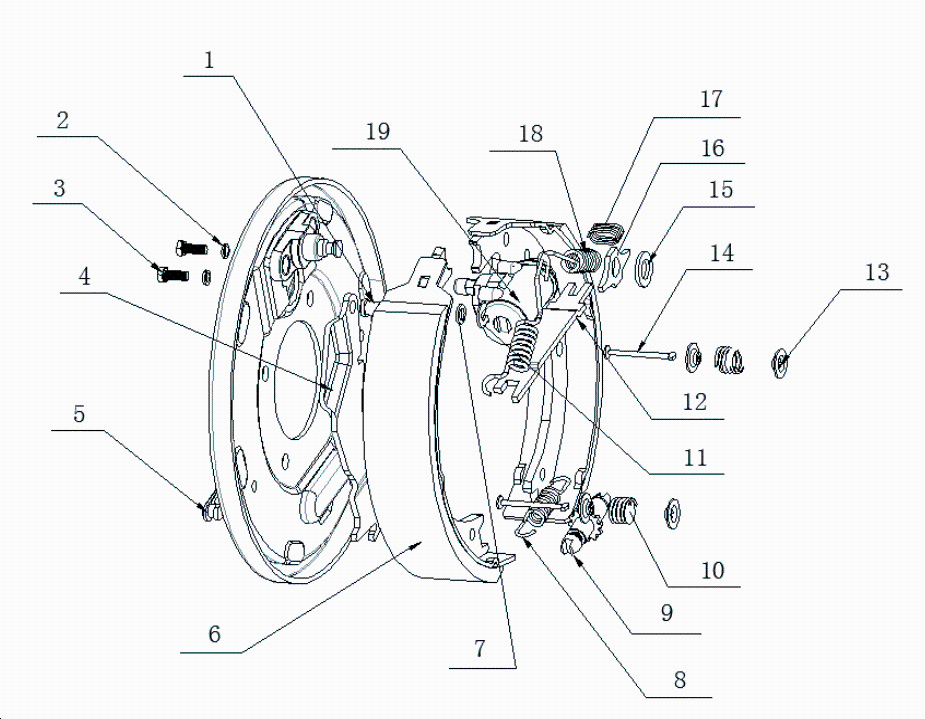 1
2
3
4
5
6
7
8
9
10
11
12
13
14
15
16
17
18
19