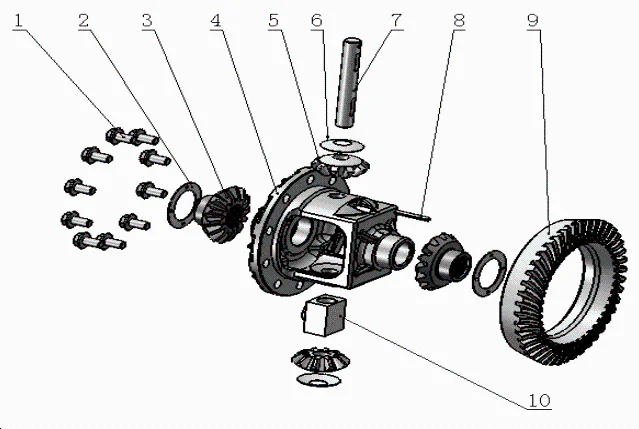 1 2 3 4 5 6 7 8 9

10