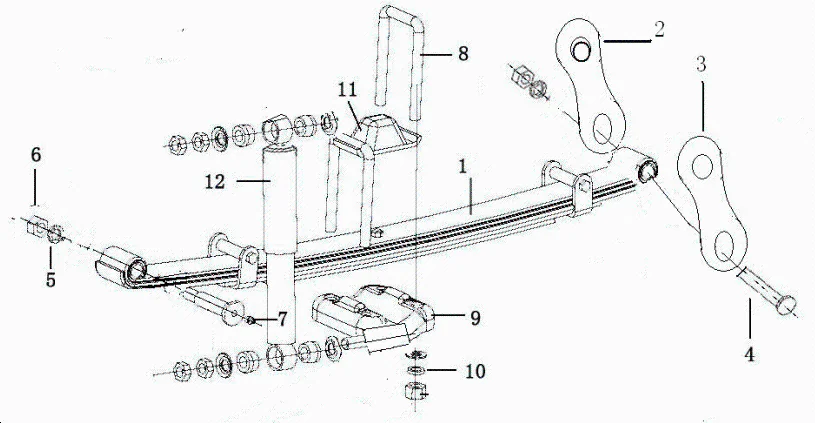 2
8
3
11
6
12
1
5
7
9
4
10