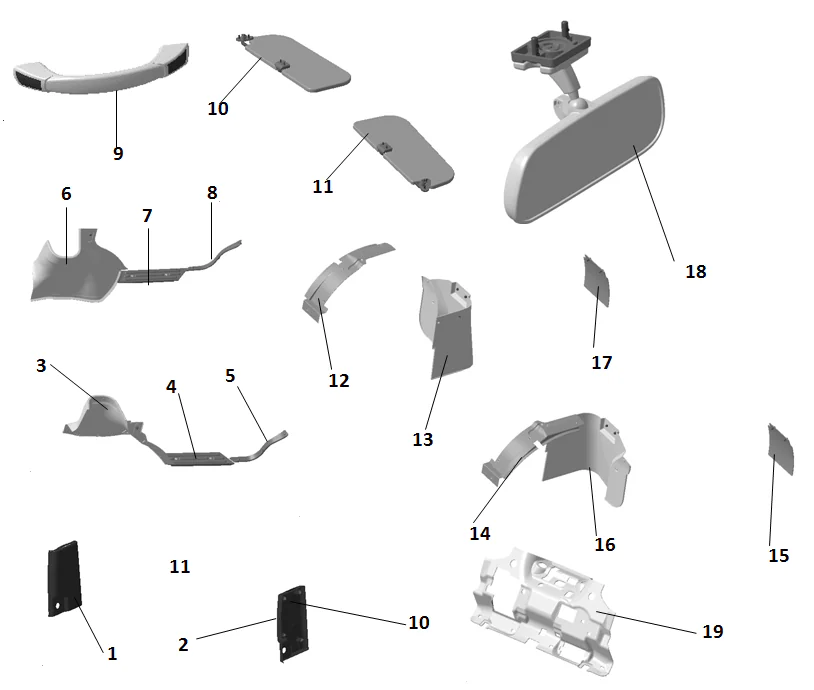 9
10
11
18
6
7
8
12
13
17
3
4
5
14
16
15
11
1
2
10
19