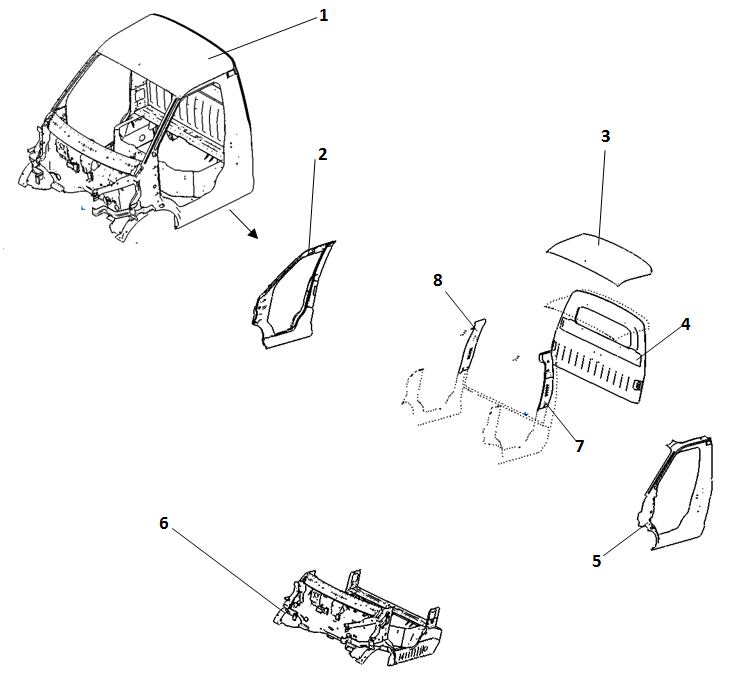 1
2
3
8
4
7
5
6