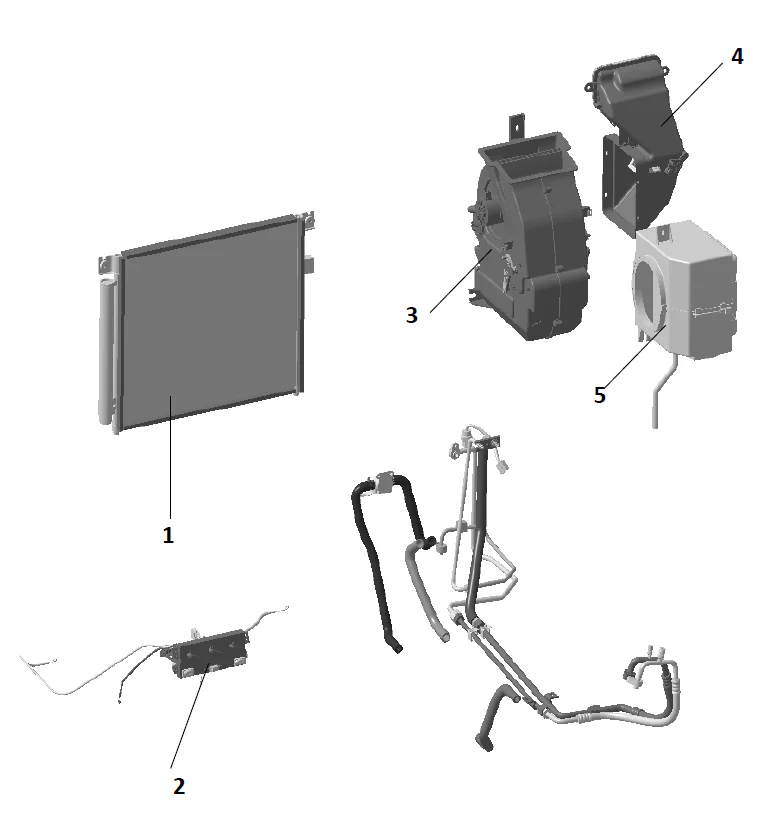 4
3
5
1
2