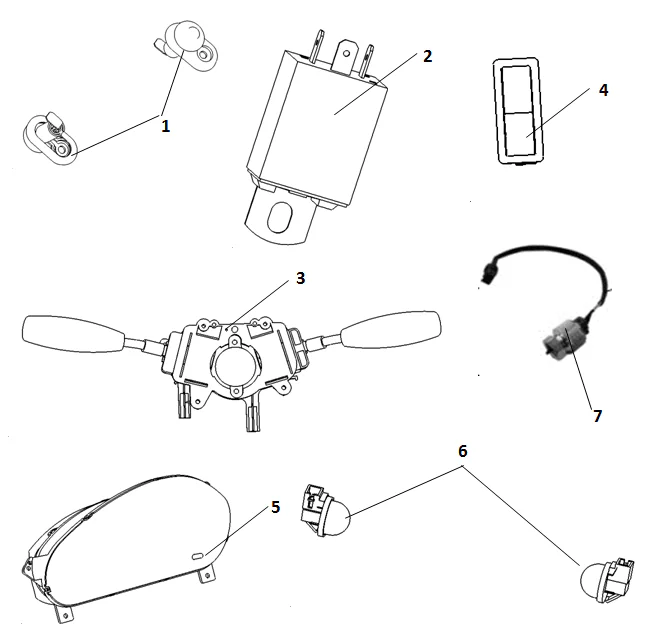 1
2
4
3
7
6
5