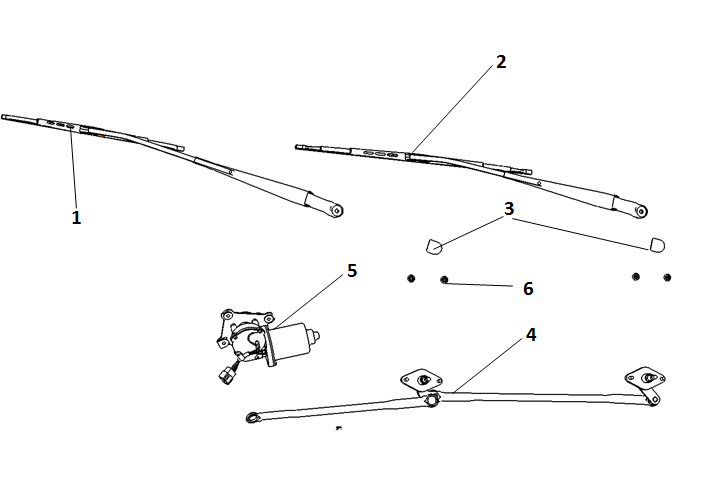 2
1
3
5
6
4