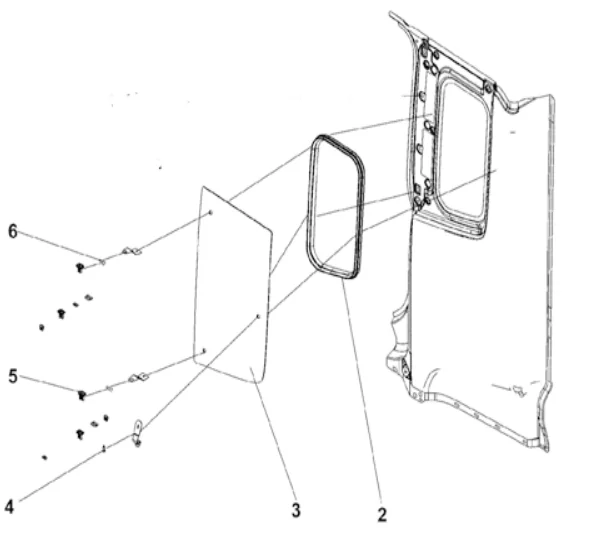 6
5
4
3
2