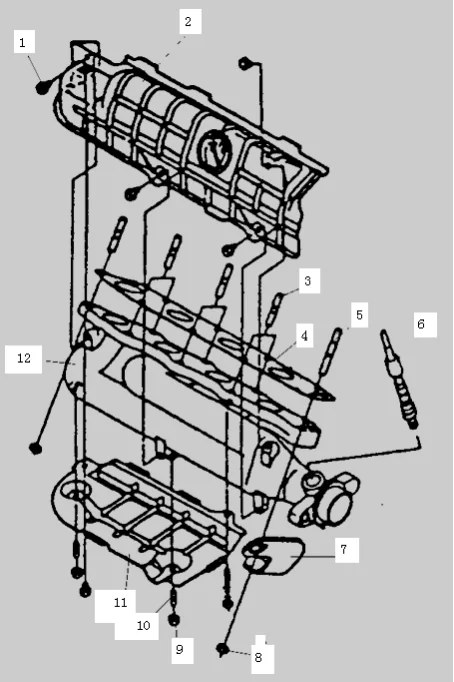 1
2
3
4
5
6
12
7
11
10
9
8