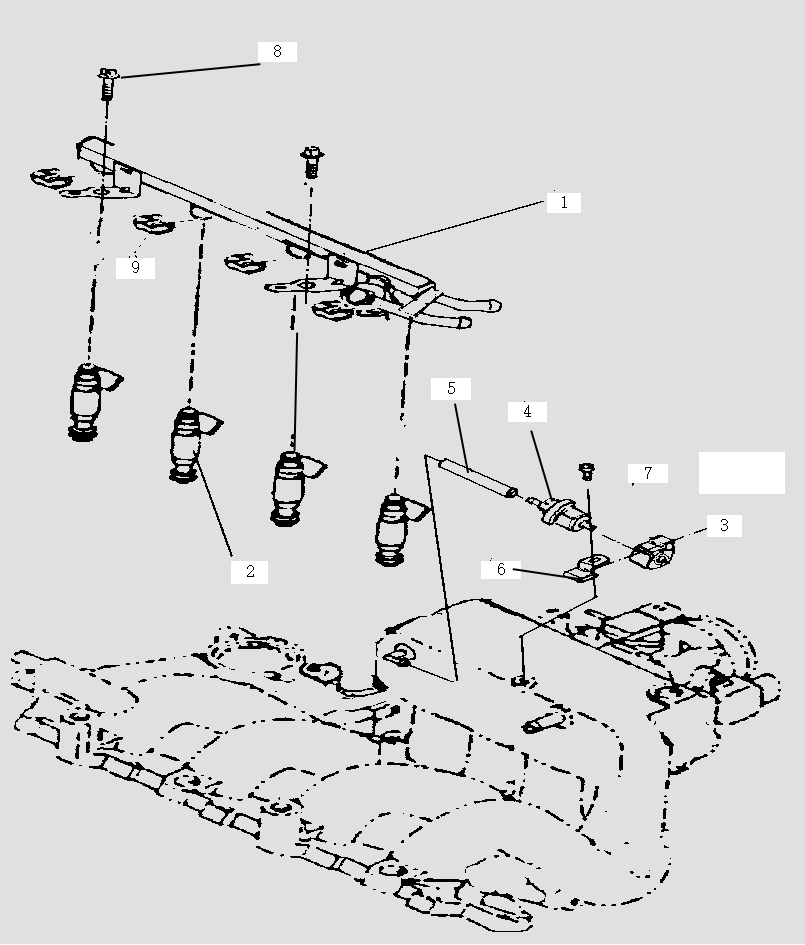 8
1
9
5
4
7
3
6
2