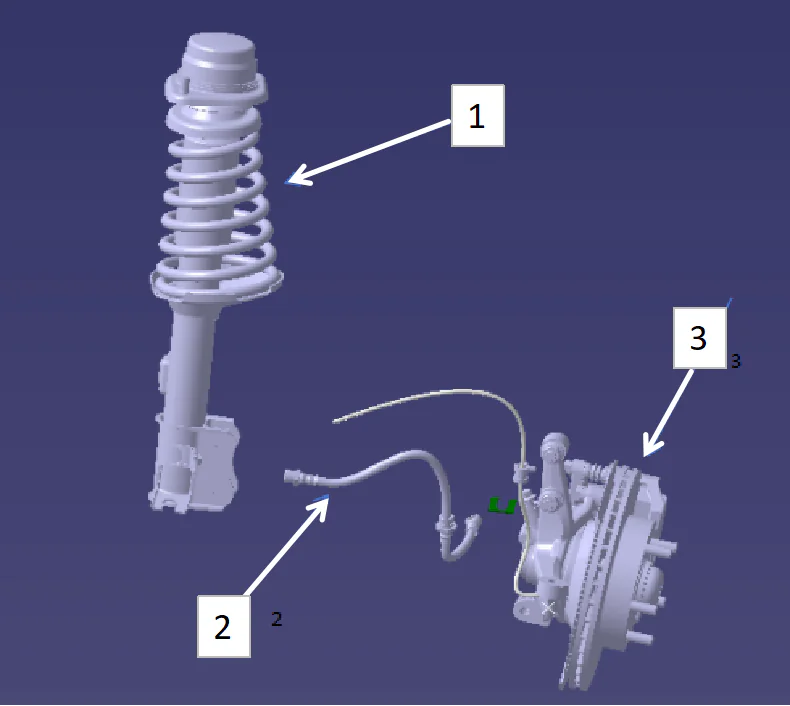 1

3
3

2
2