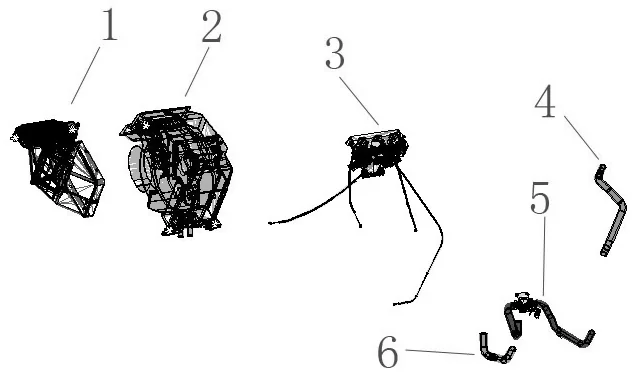 1
2
3
4
5
6