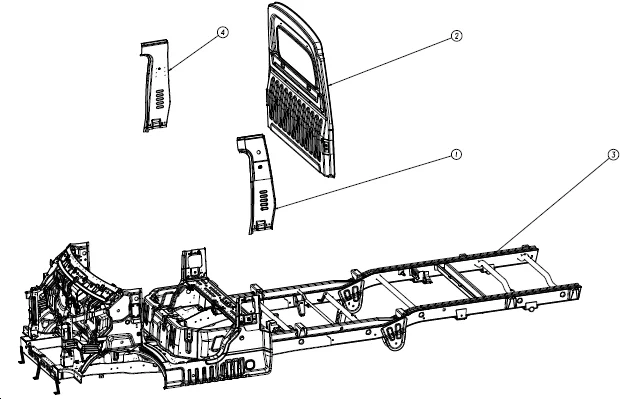 4
2
1
3