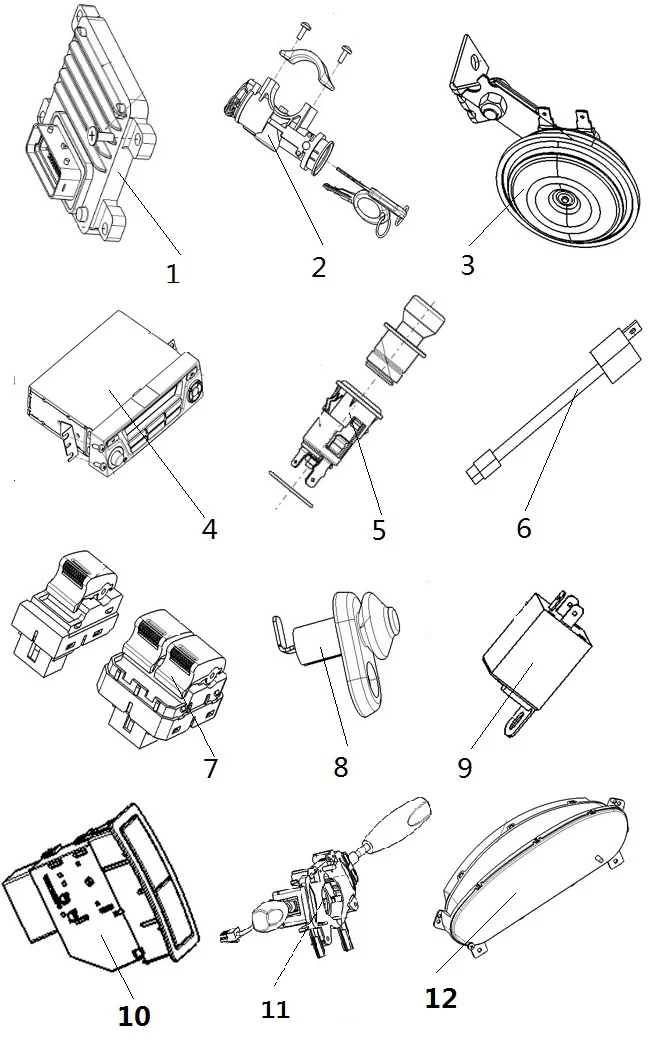 1
2
3
4
5
6
7
8
9
10
11
12