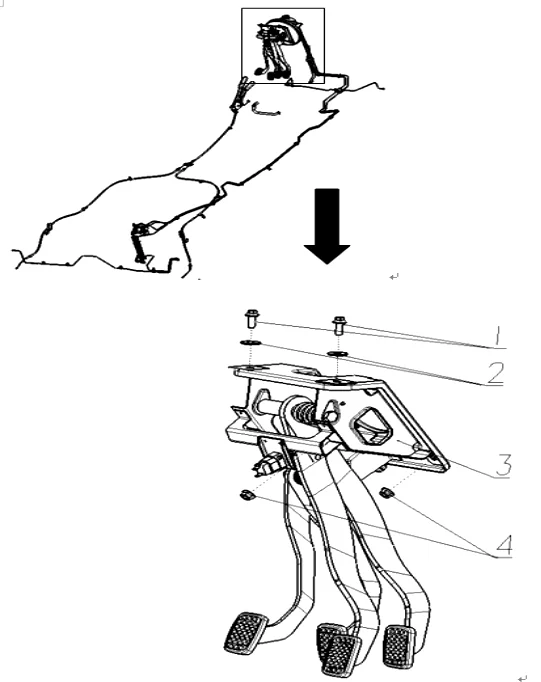 1
2
3
4