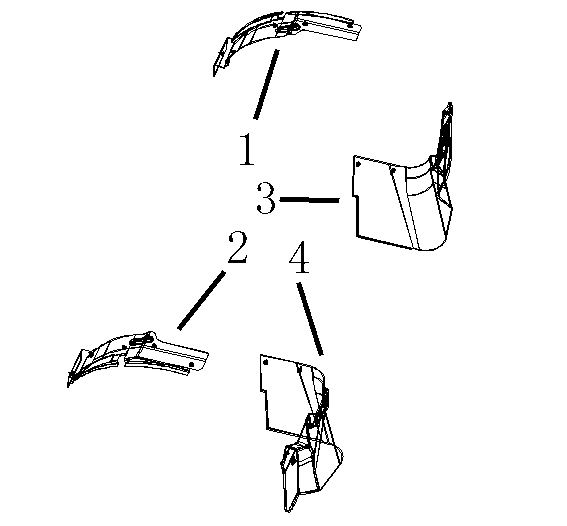 1
3
2
4