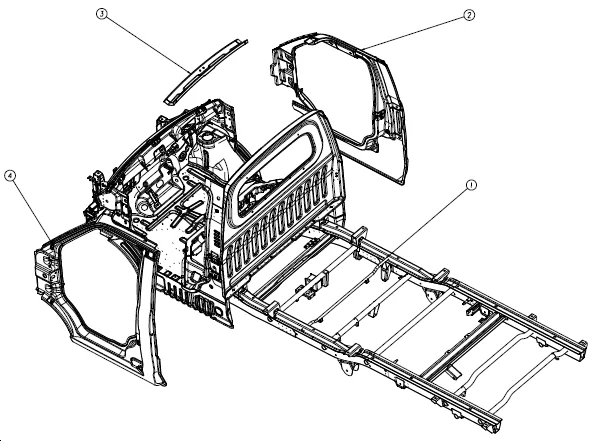 3
2
4
1